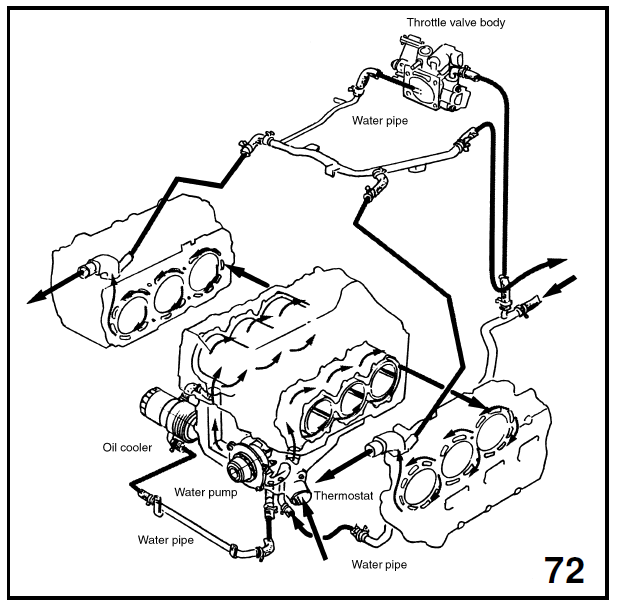 Throttle valve body

Water pipe

Oil cooler

Water pump

Thermostat

Water pipe

Water pipe

72